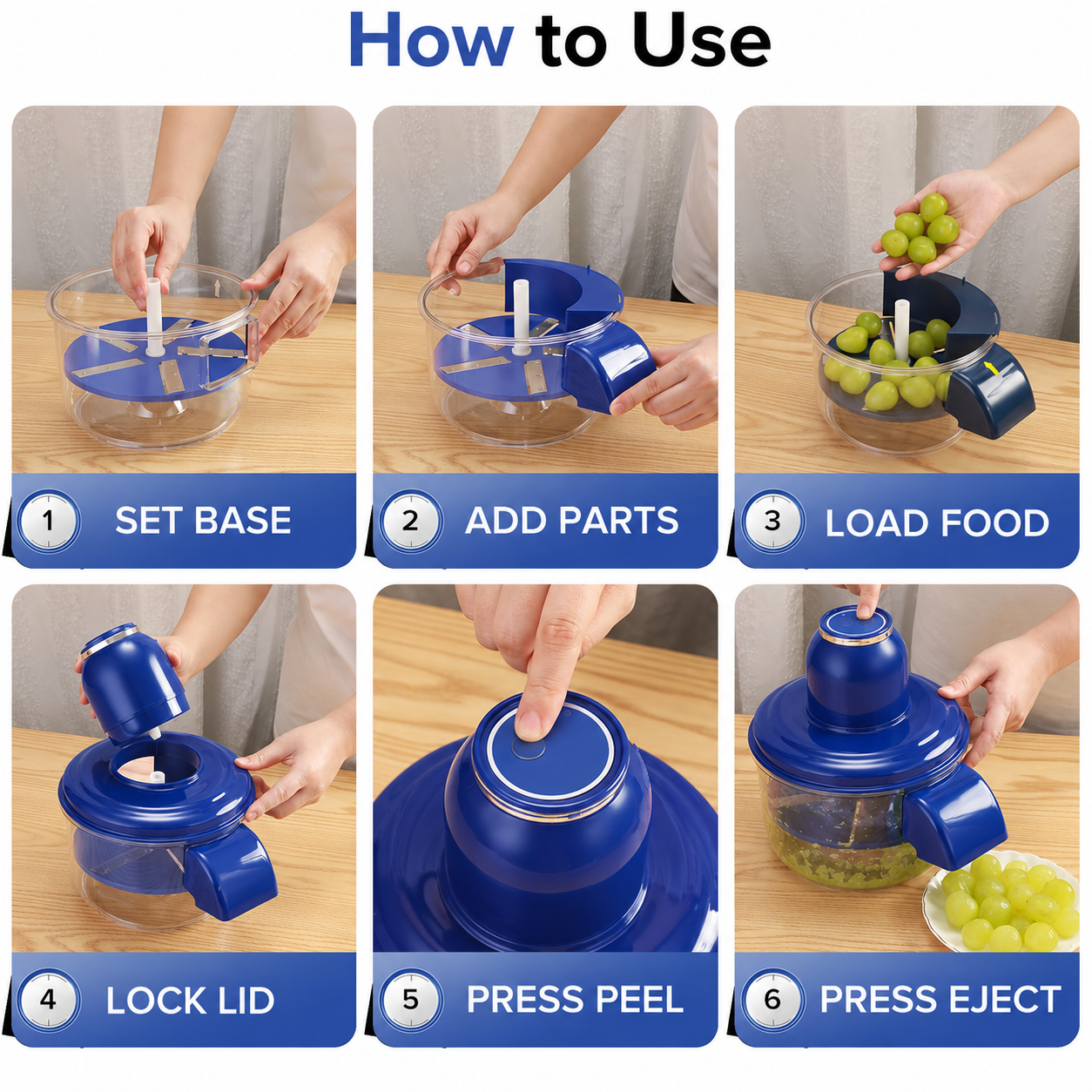 How to Use

1 SET BASE

2 ADD PARTS

3 LOAD FOOD

4 LOCK LID

5 PRESS PEEL

6 PRESS EJECT